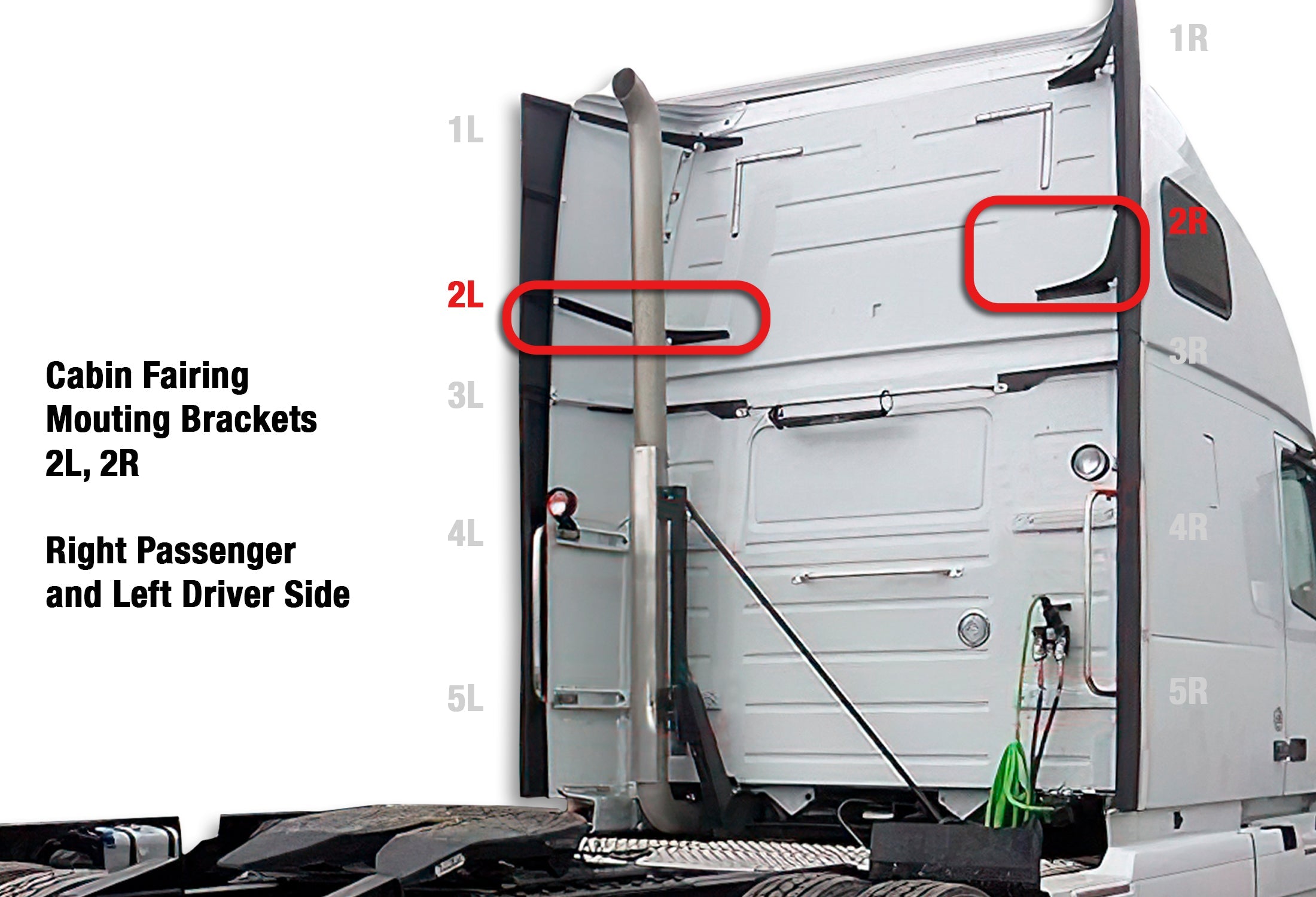 Cabin Fairing Mouting Brackets 2L, 2R

Right Passenger and Left Driver Side

1L
2L
3L
4L
5L
1R
2R
3R
4R
5R